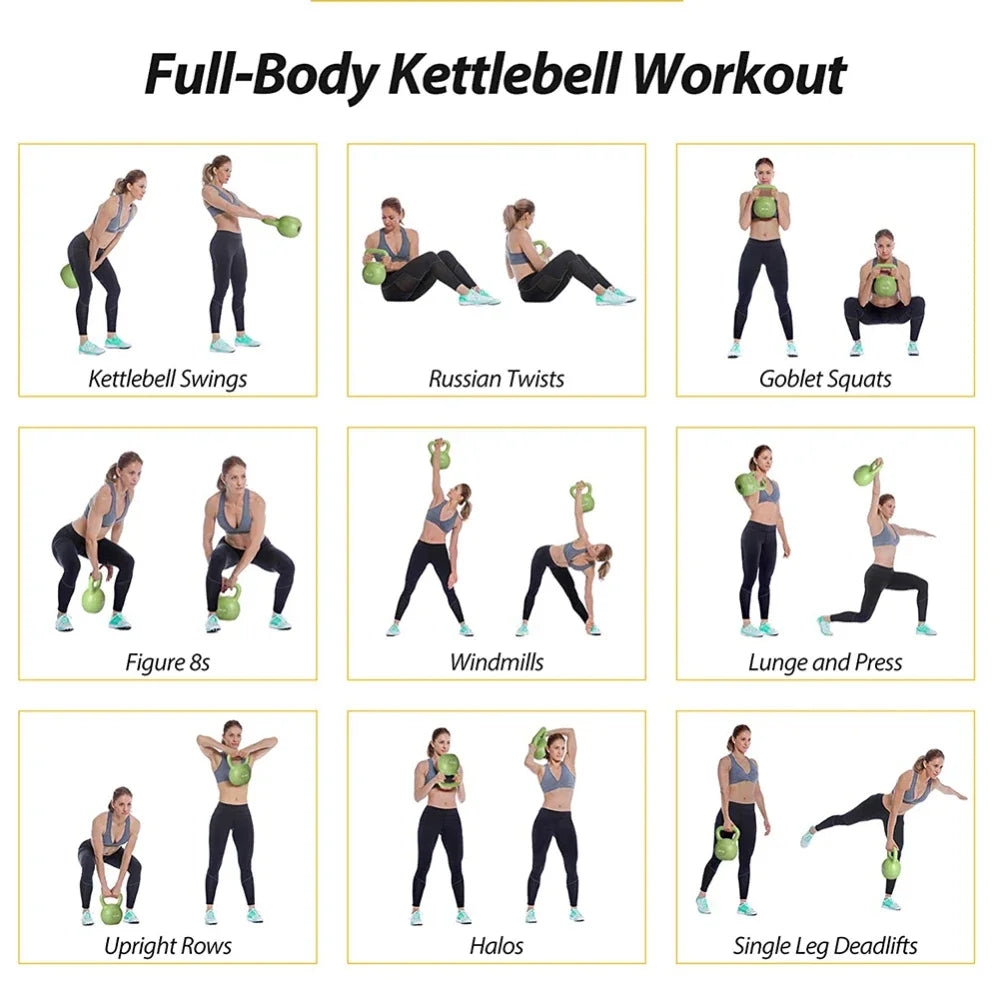 Full-Body Kettlebell Workout

Kettlebell Swings

Russian Twists

Goblet Squats

Figure 8s

Windmills

Lunge and Press

Upright Rows

Halos

Single Leg Deadlifts