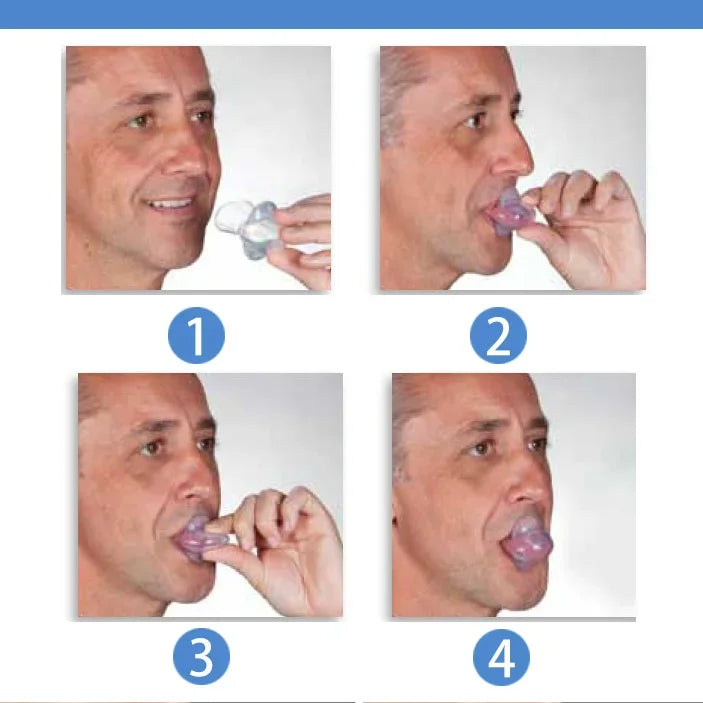 1

2

3

4