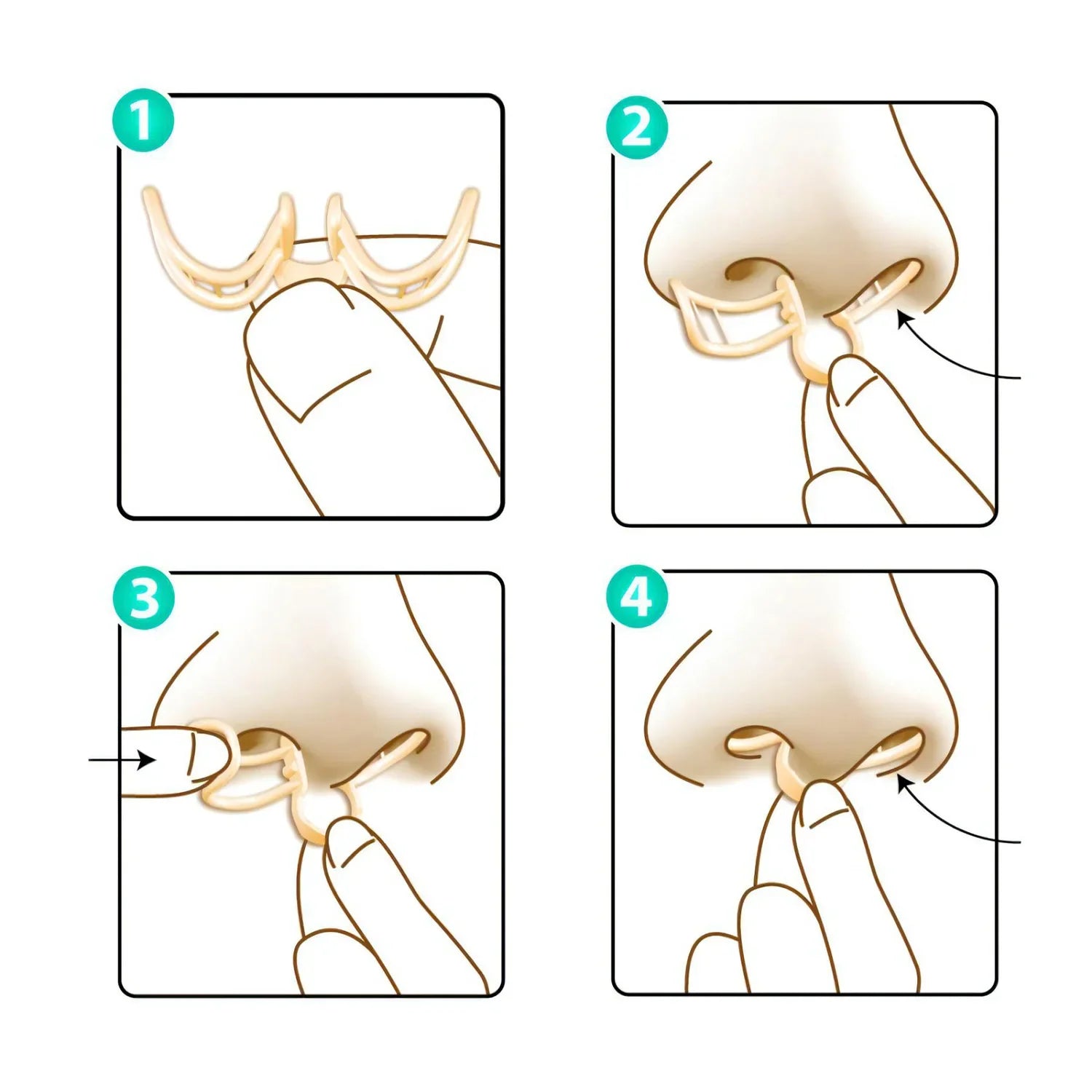 1

2

3

4