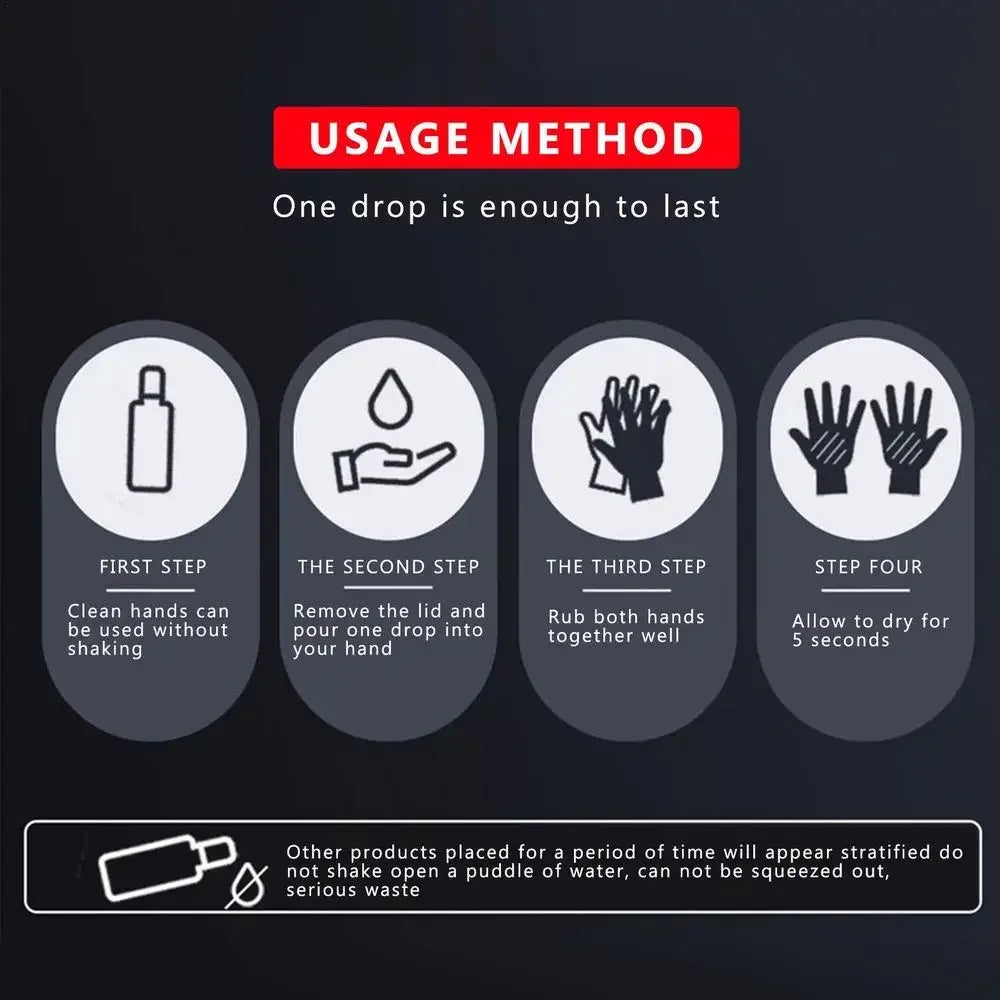 USAGE METHOD

One drop is enough to last

FIRST STEP

Clean hands can be used without shaking

THE SECOND STEP

Remove the lid and pour one drop into your hand

THE THIRD STEP

Rub both hands together well

STEP FOUR

Allow to dry for 5 seconds

Other products placed for a period of time will appear stratified do not shake open a puddle of water, can not be squeezed out, serious waste